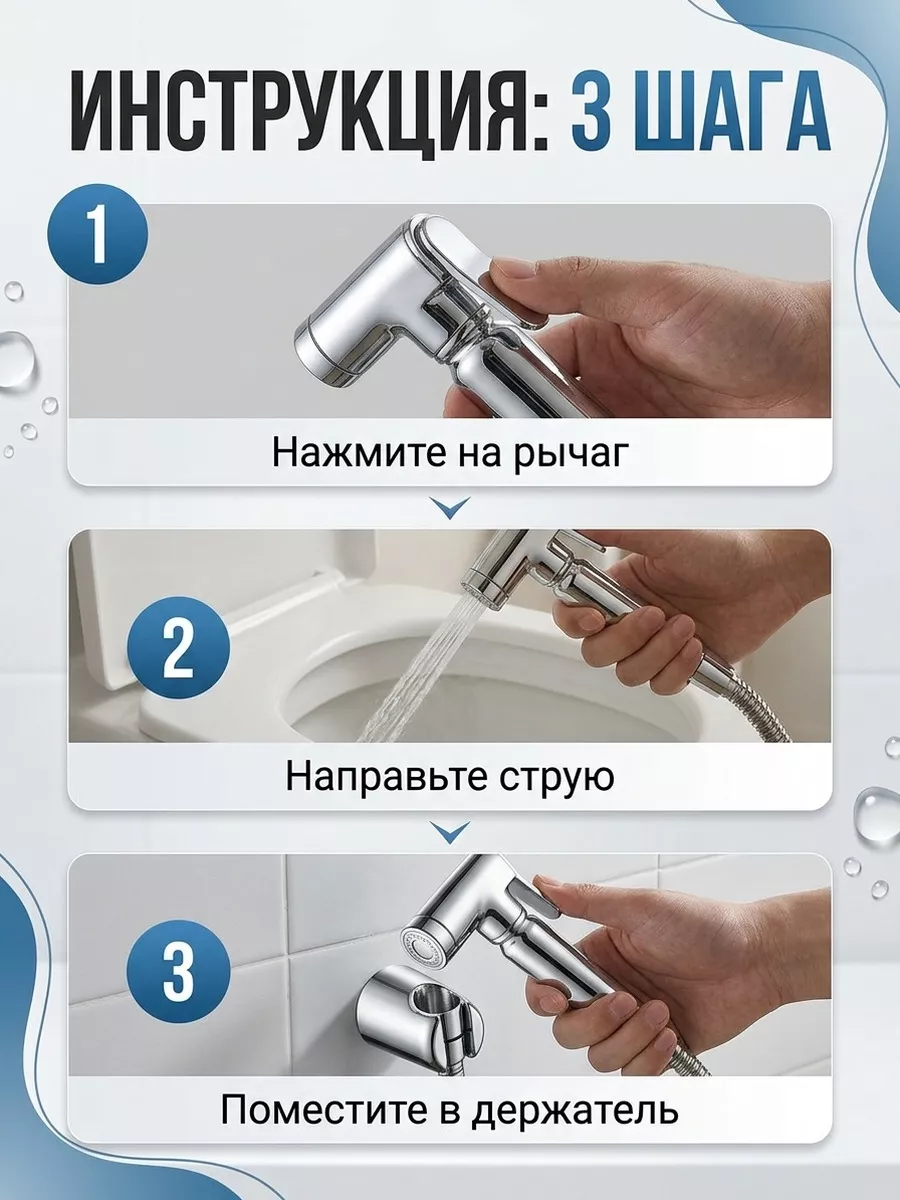 ИНСТРУКЦИЯ: 3 ШАГА

1

Нажмите на рычаг

2

Направьте струю

3

Поместите в держатель